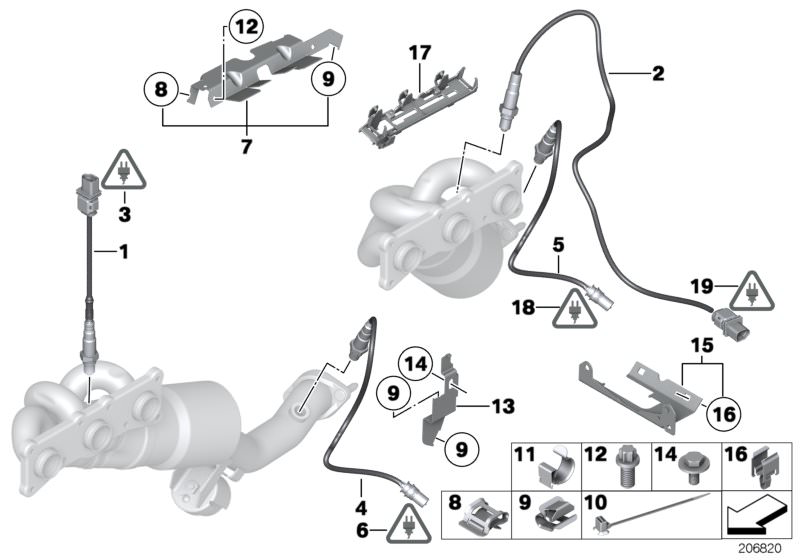 12
8
9
7
17
2
3
1
5
18
19
15
16
14
9
13
9
4
6
11
12
14
16
8
9
10
206820